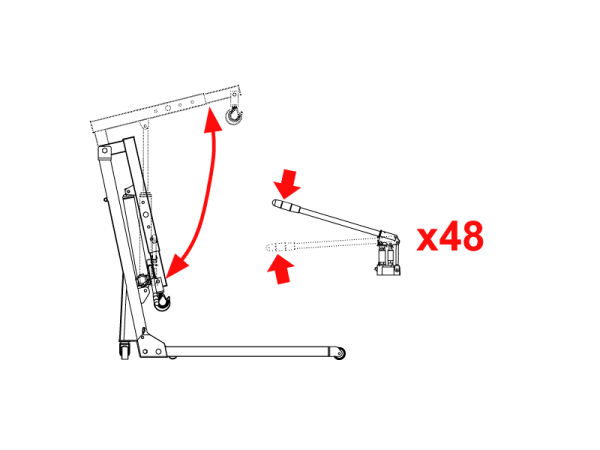 x48